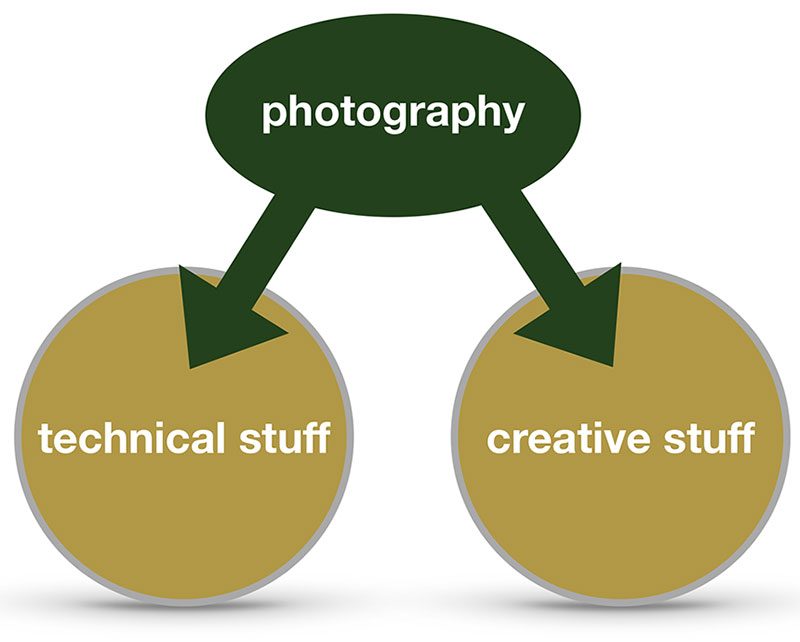 photography

technical stuff

creative stuff